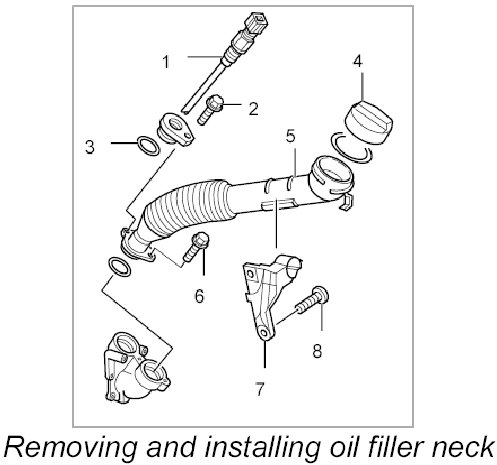 1
4
2
3
5
6
8
7
Removing and installing oil filler neck