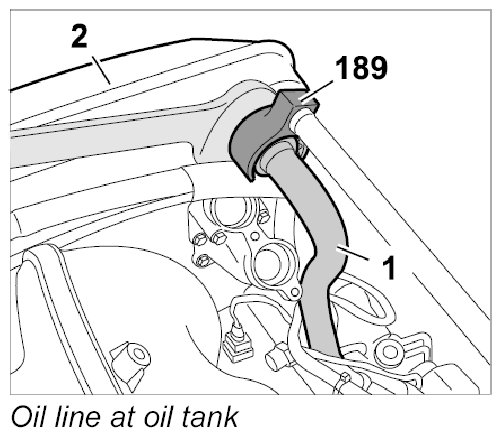 2

189

1

Oil line at oil tank