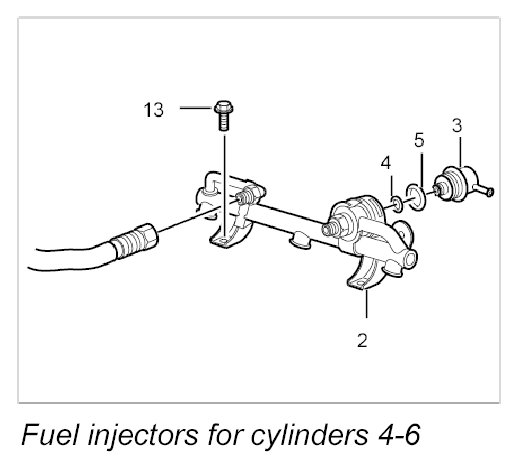 13
3
5
4
2

Fuel injectors for cylinders 4-6