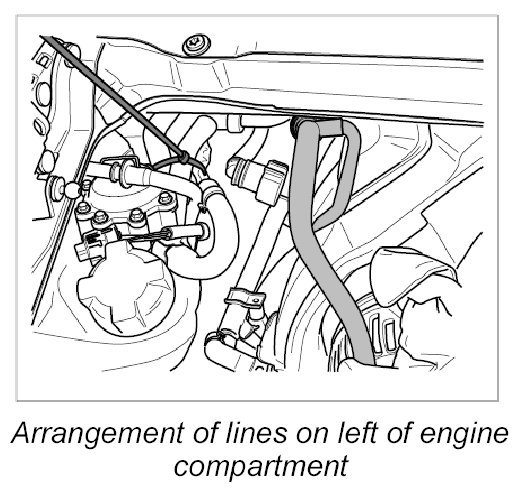 Arrangement of lines on left of engine compartment