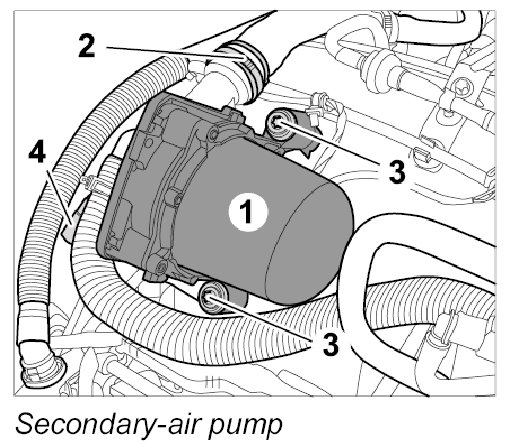 2
4
3
1
3
Secondary-air pump