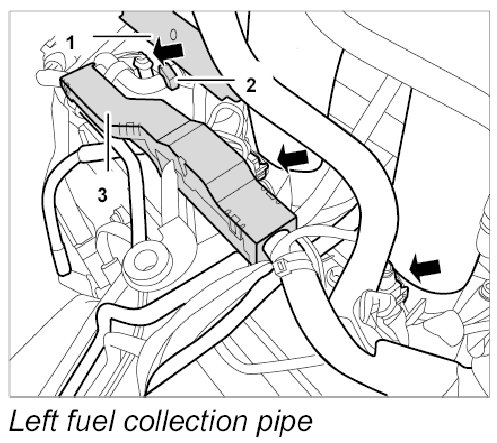 1
2
3

Left fuel collection pipe