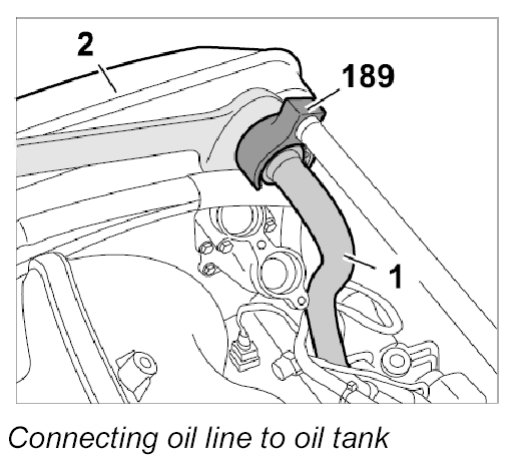 2

189

1

Connecting oil line to oil tank