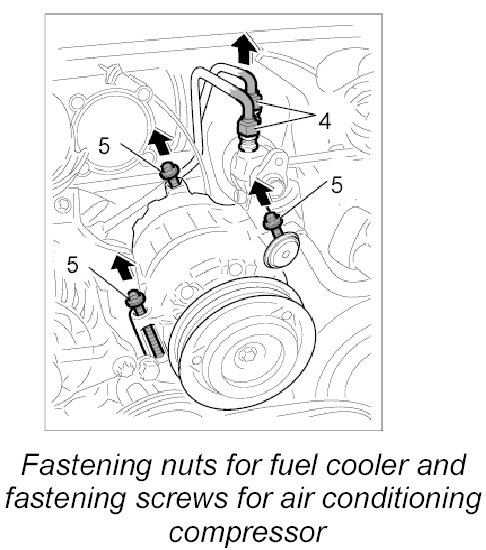 4
5
5
5

Fastening nuts for fuel cooler and fastening screws for air conditioning compressor