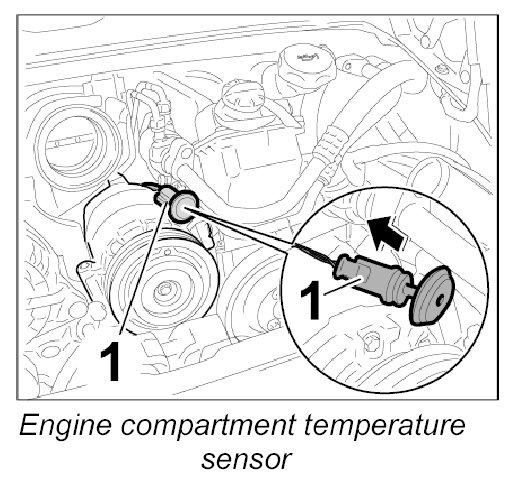 1

1

Engine compartment temperature sensor