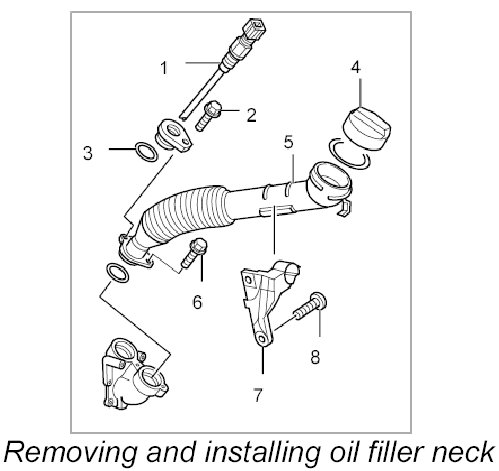 1
4
2
3
5
6
8
7

Removing and installing oil filler neck