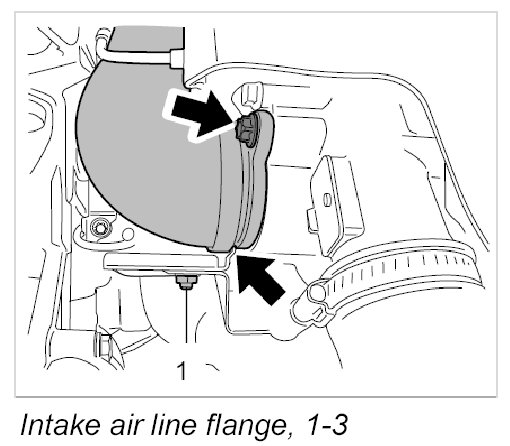 1

Intake air line flange, 1-3