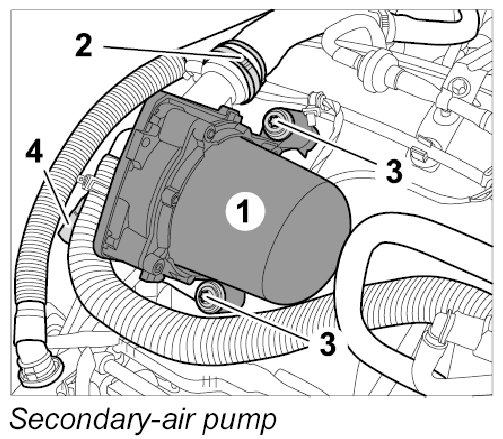 2

4

3

1

3

Secondary-air pump