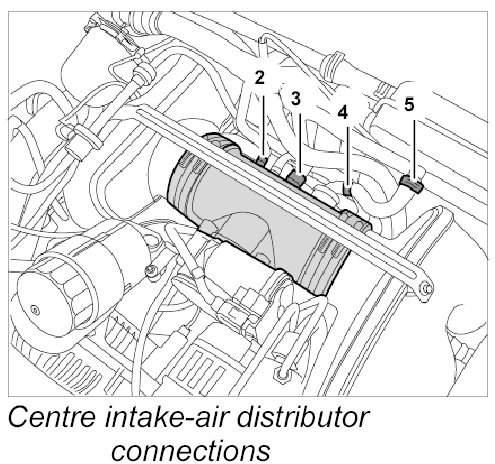 2
3
4
5

Centre intake-air distributor connections