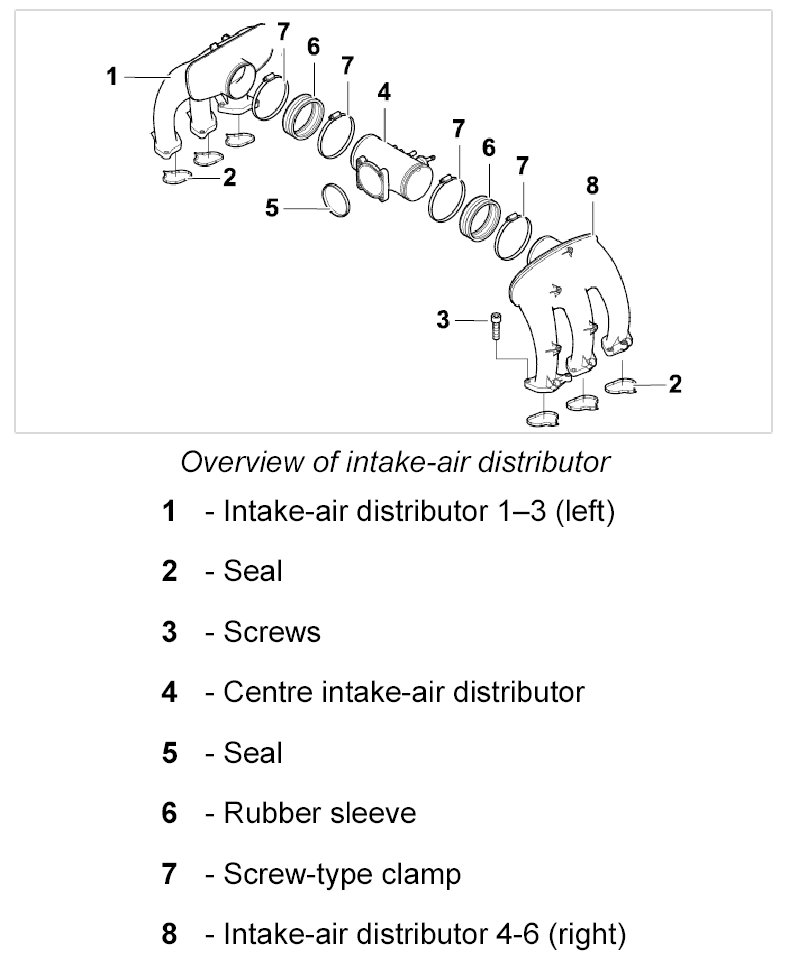 1
7
6
7
4
7
6
7
8
2
5
3
2

Overview of intake-air distributor

1 - Intake-air distributor 1–3 (left)

2 - Seal

3 - Screws

4 - Centre intake-air distributor

5 - Seal

6 - Rubber sleeve

7 - Screw-type clamp

8 - Intake-air distributor 4-6 (right)