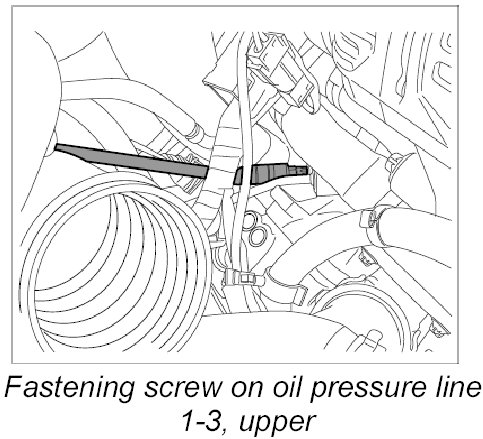 Fastening screw on oil pressure line 1-3, upper