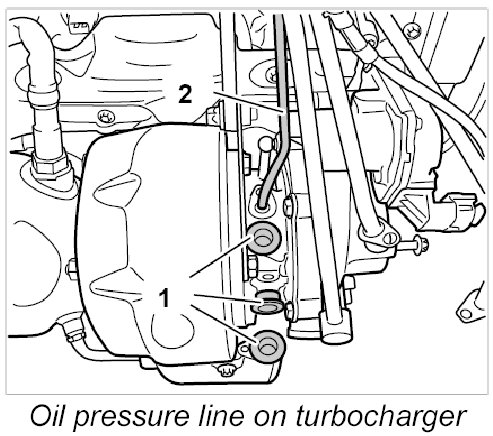 2

1

Oil pressure line on turbocharger