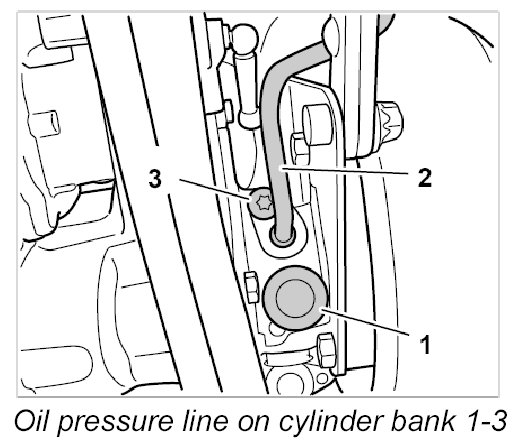 3
2
1
Oil pressure line on cylinder bank 1-3