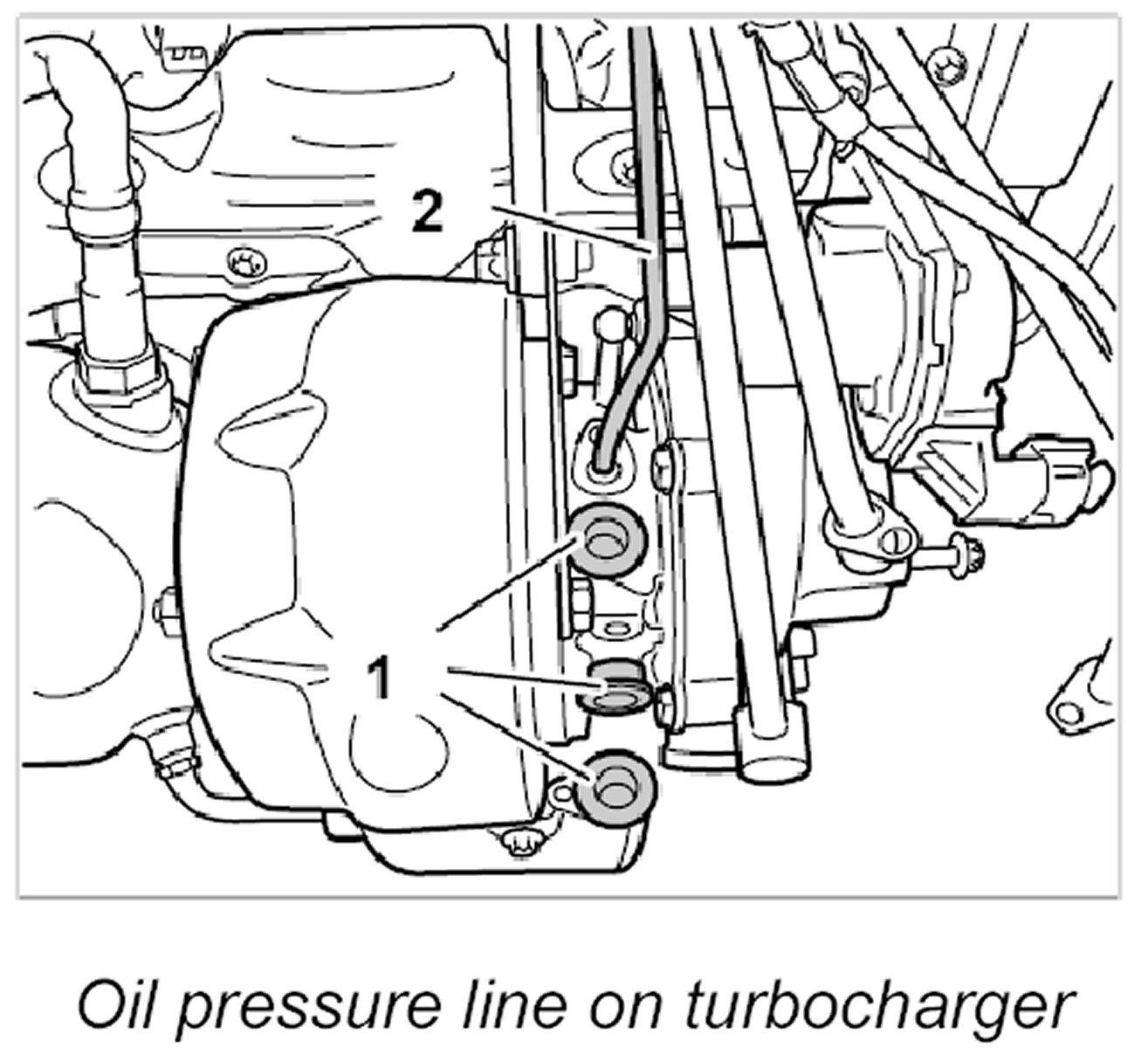 2

1

Oil pressure line on turbocharger