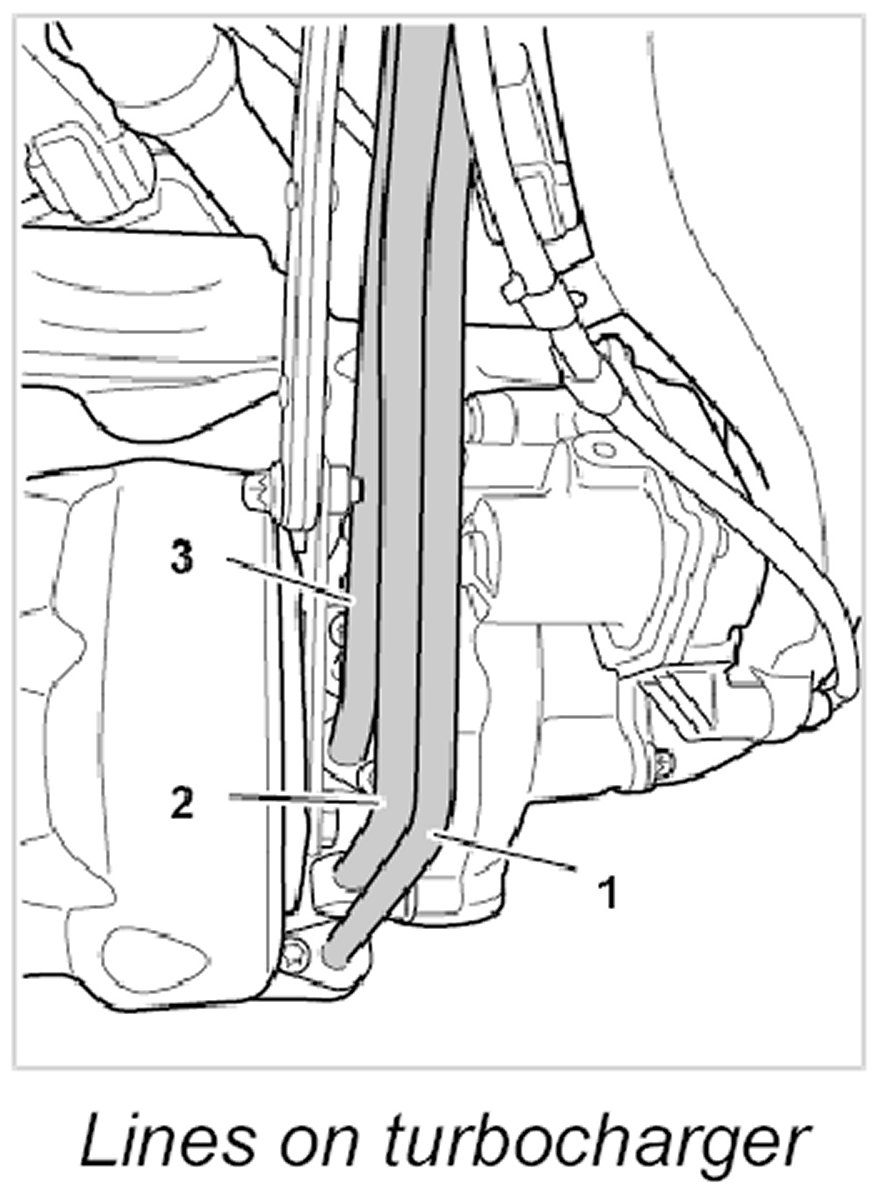 3

2

1

Lines on turbocharger