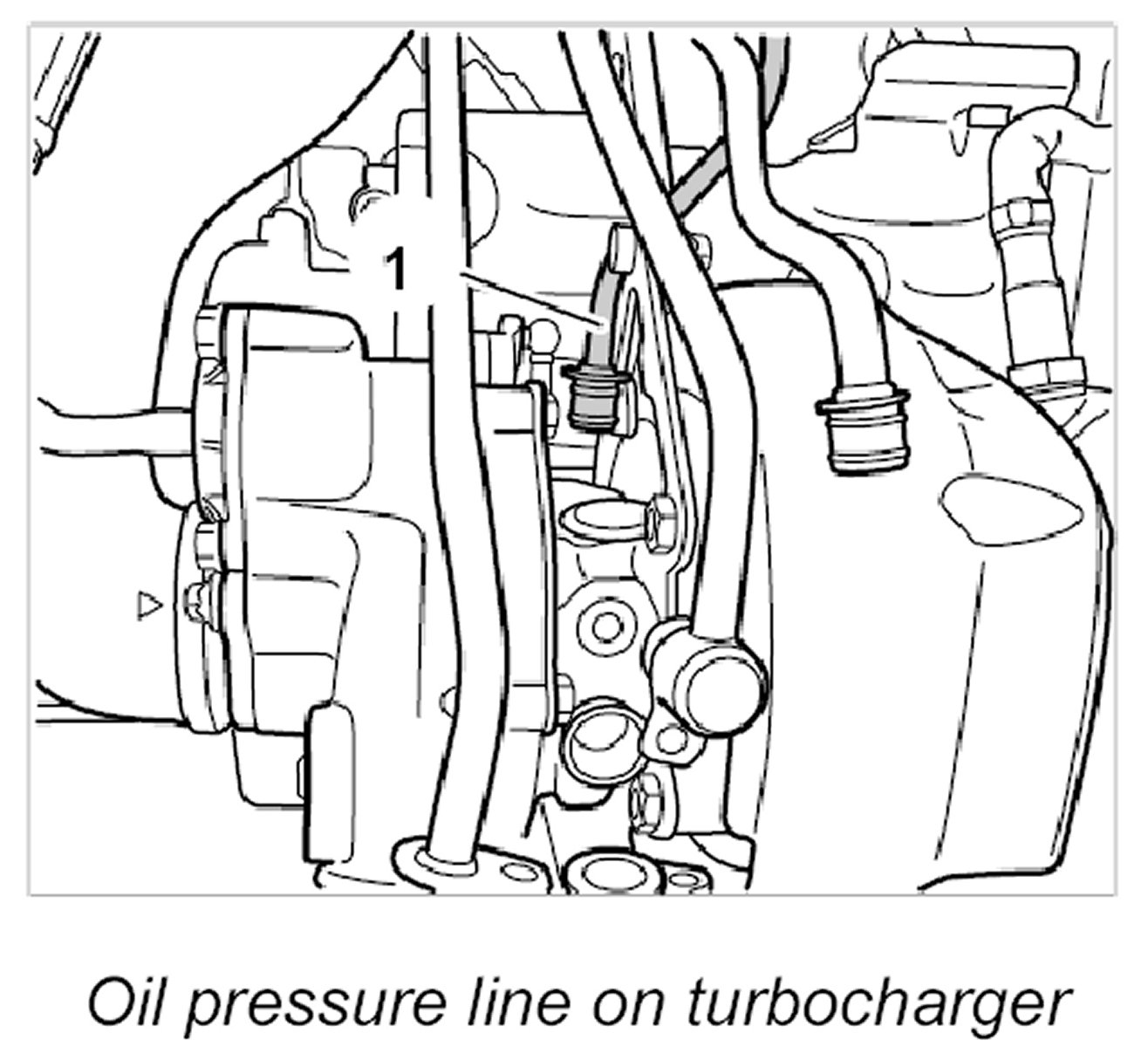 1

Oil pressure line on turbocharger