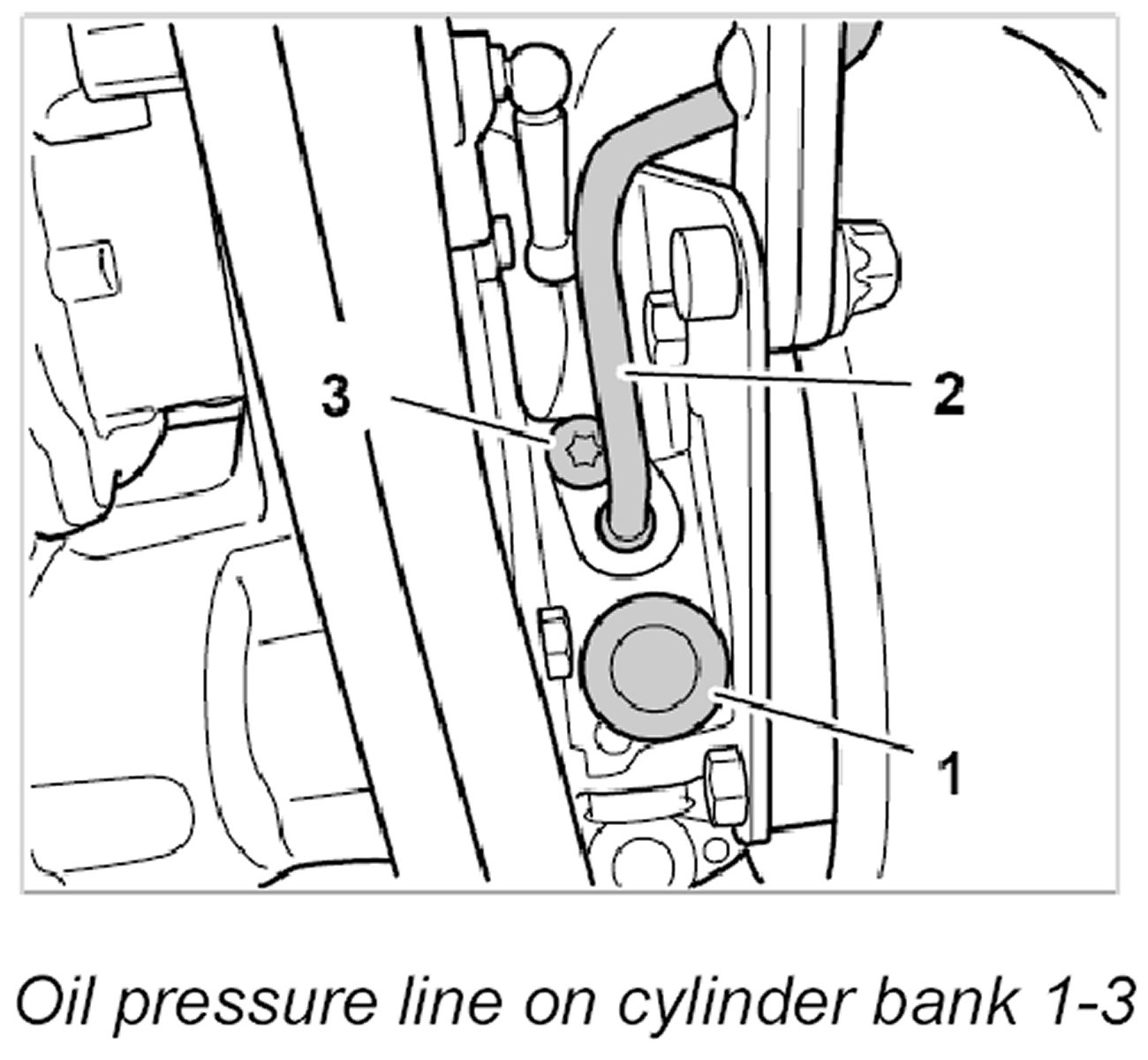 3

2

1

Oil pressure line on cylinder bank 1-3