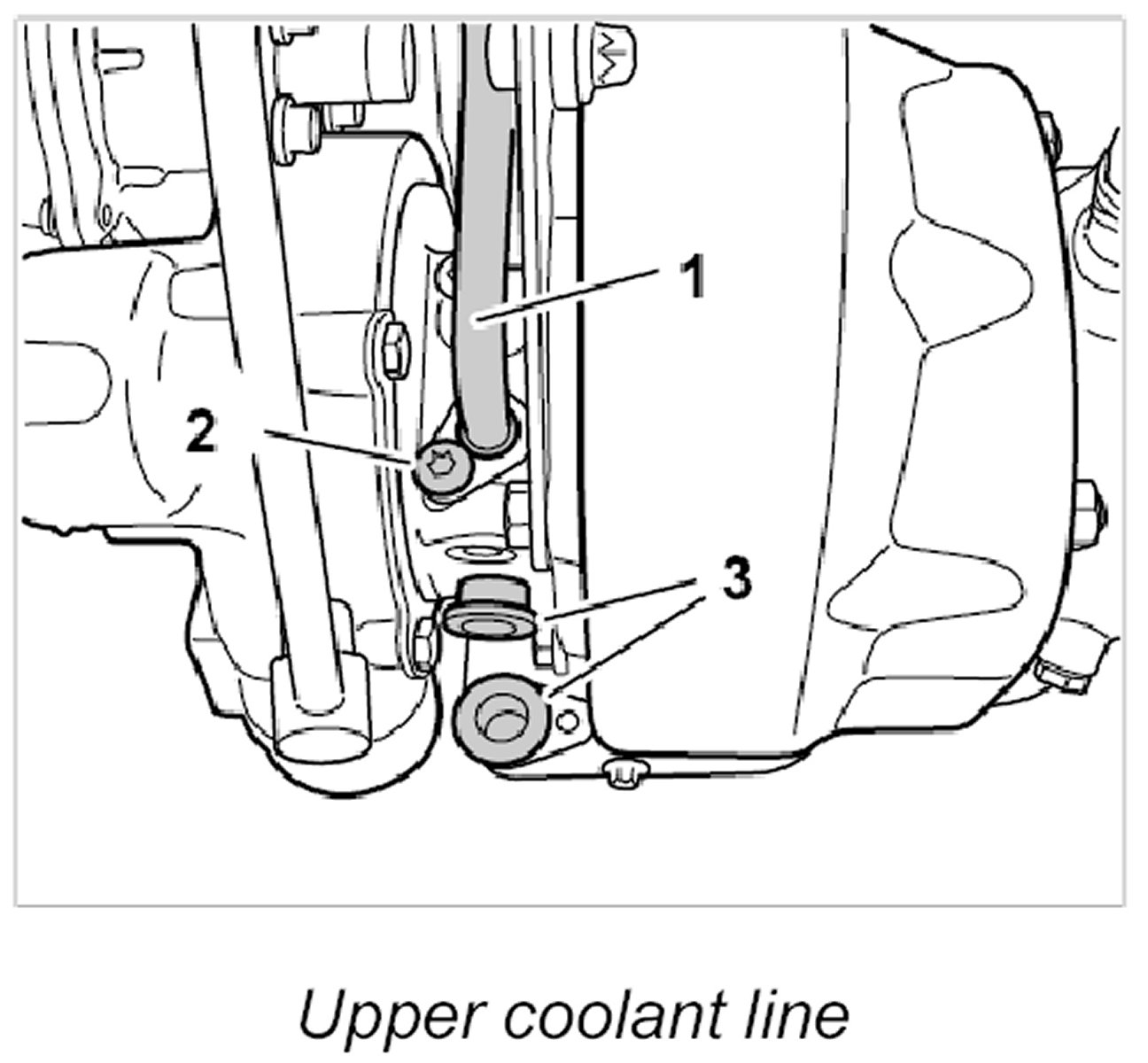 1
2
3

Upper coolant line