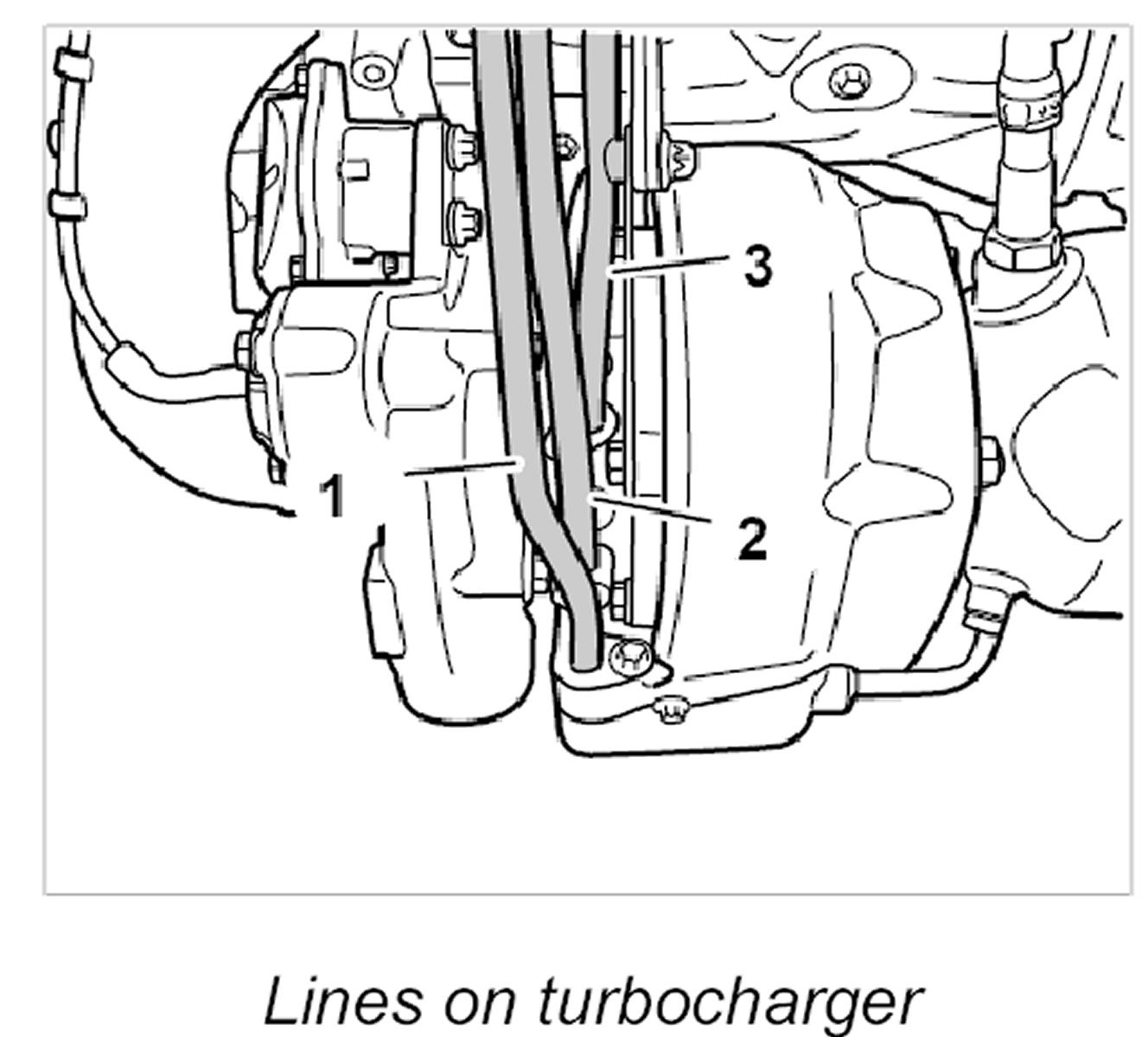 3

1

2

Lines on turbocharger