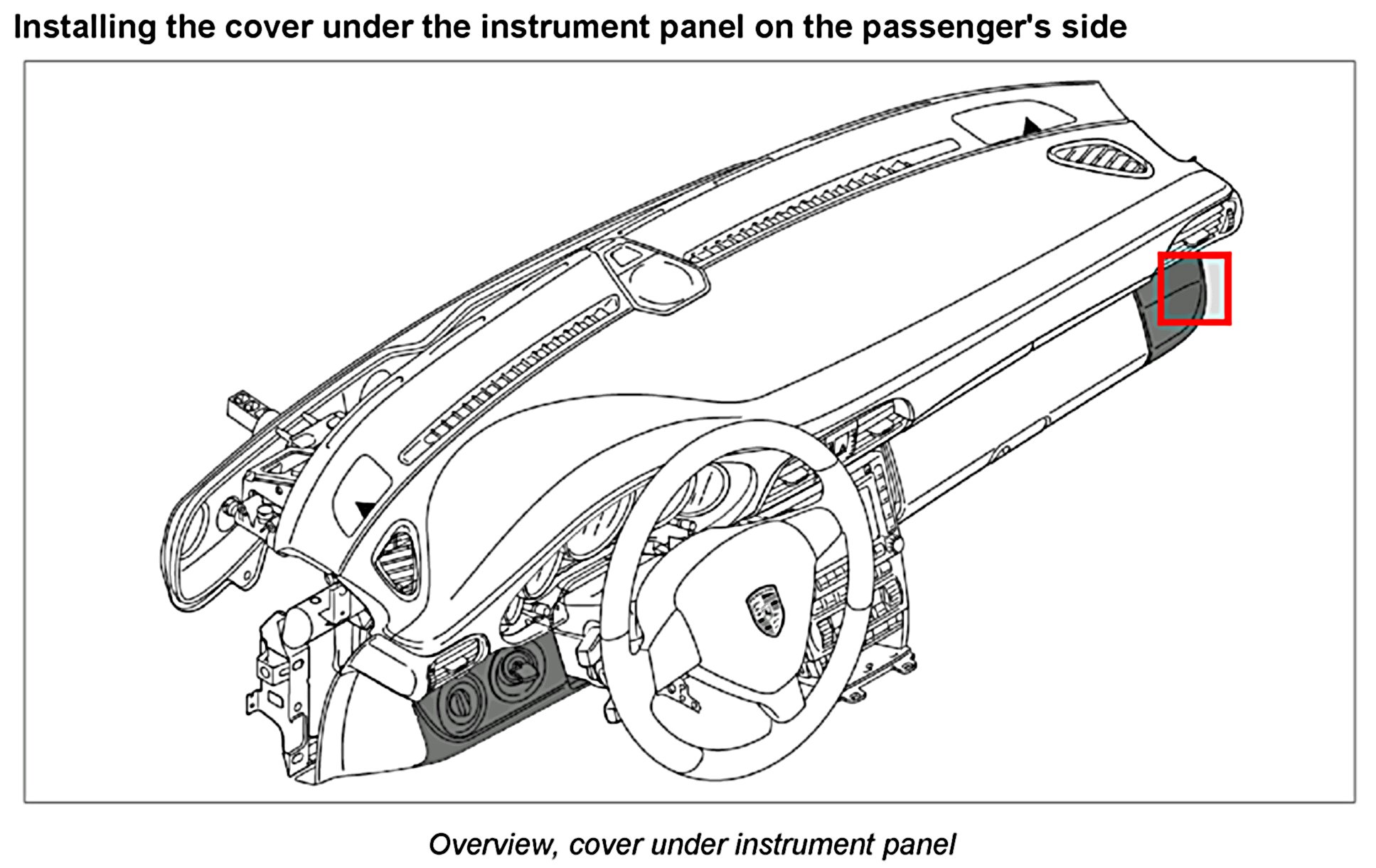 Installing the cover under the instrument panel on the passenger's side

Overview, cover under instrument panel