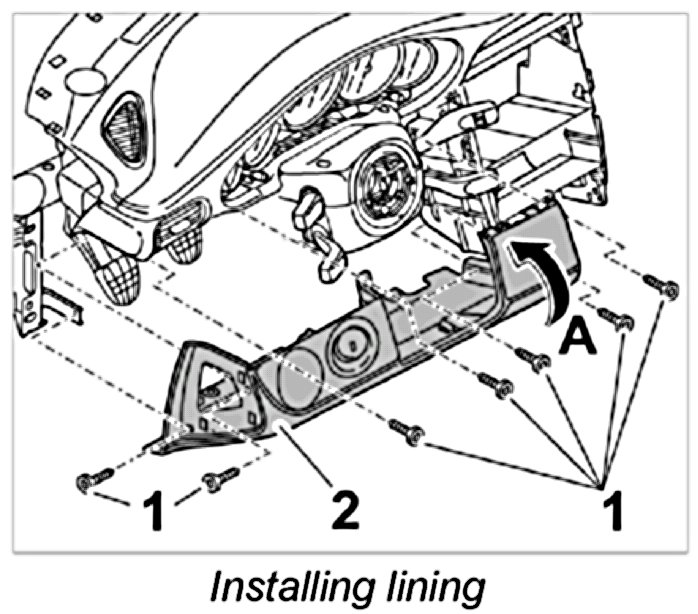 A

1

2

1

Installing lining