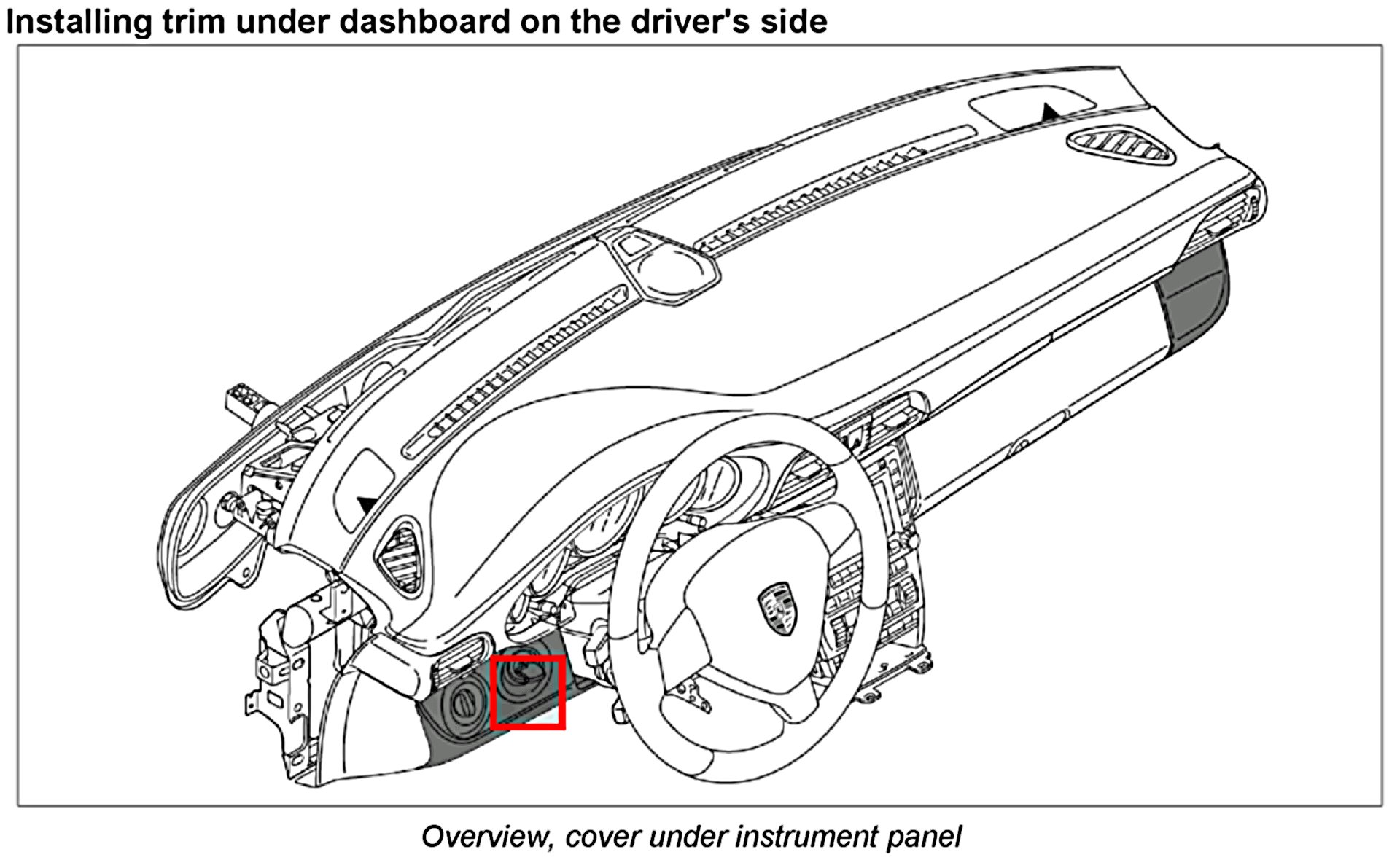 Installing trim under dashboard on the driver's side

Overview, cover under instrument panel