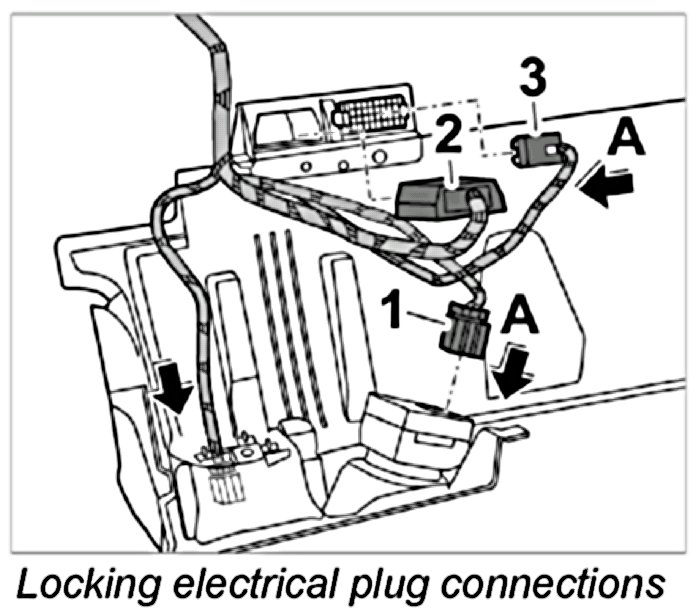 3
2
A
1
A
Locking electrical plug connections