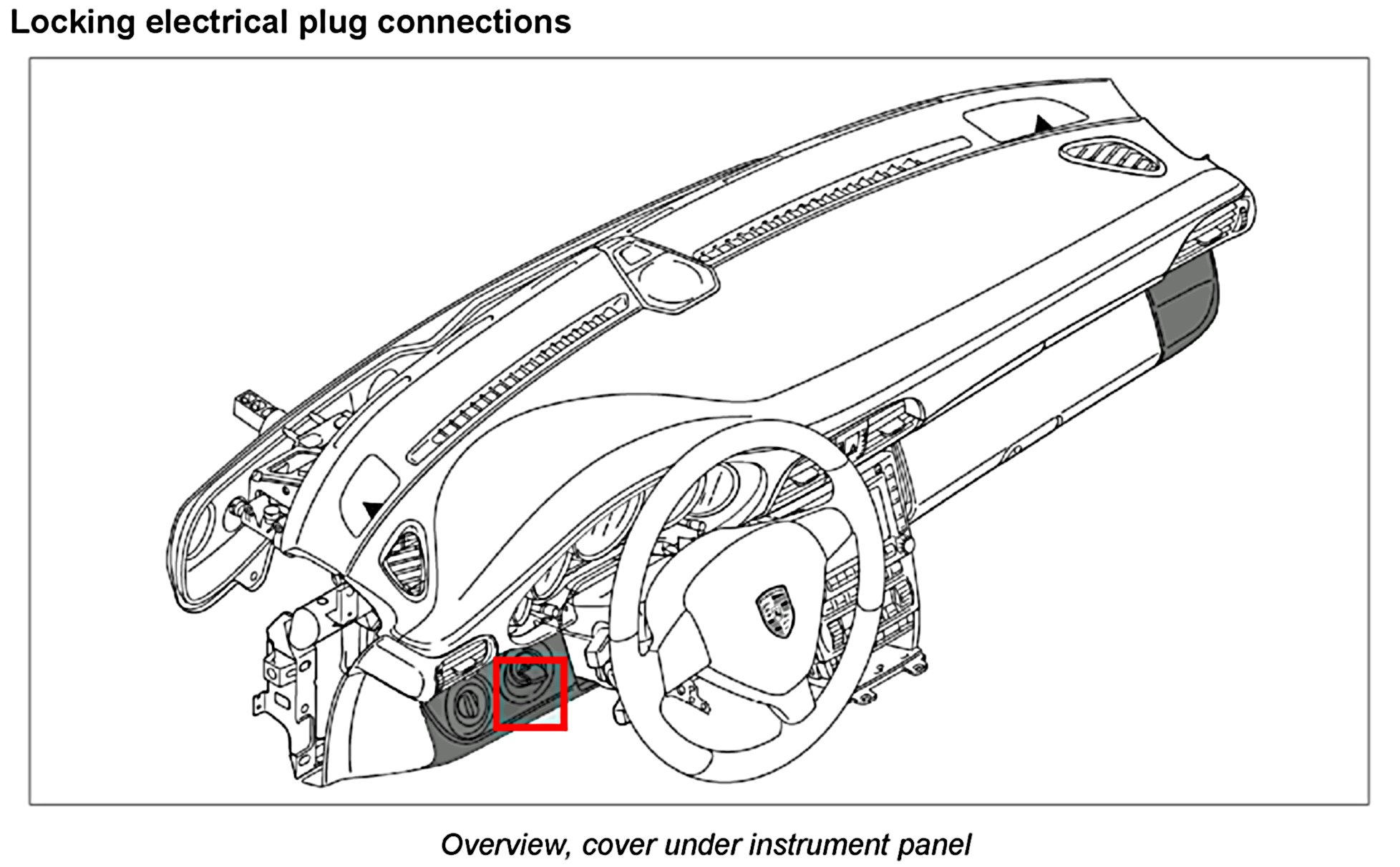 Locking electrical plug connections

Overview, cover under instrument panel