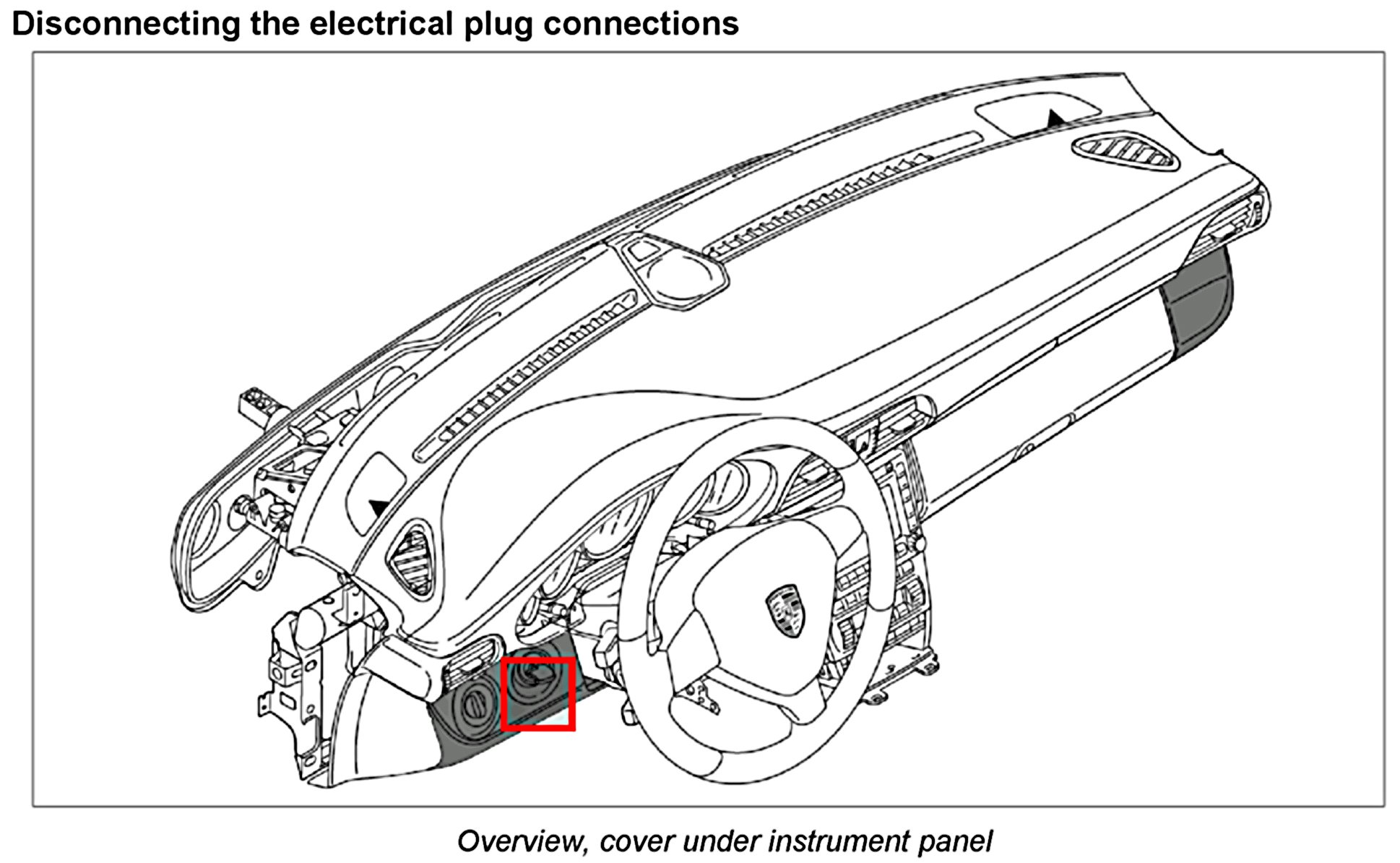 Disconnecting the electrical plug connections

Overview, cover under instrument panel