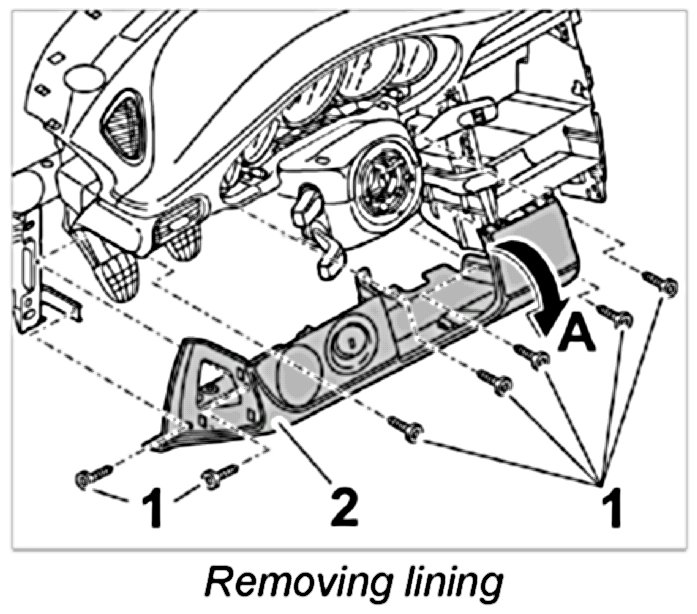 A
1
2
1
Removing lining