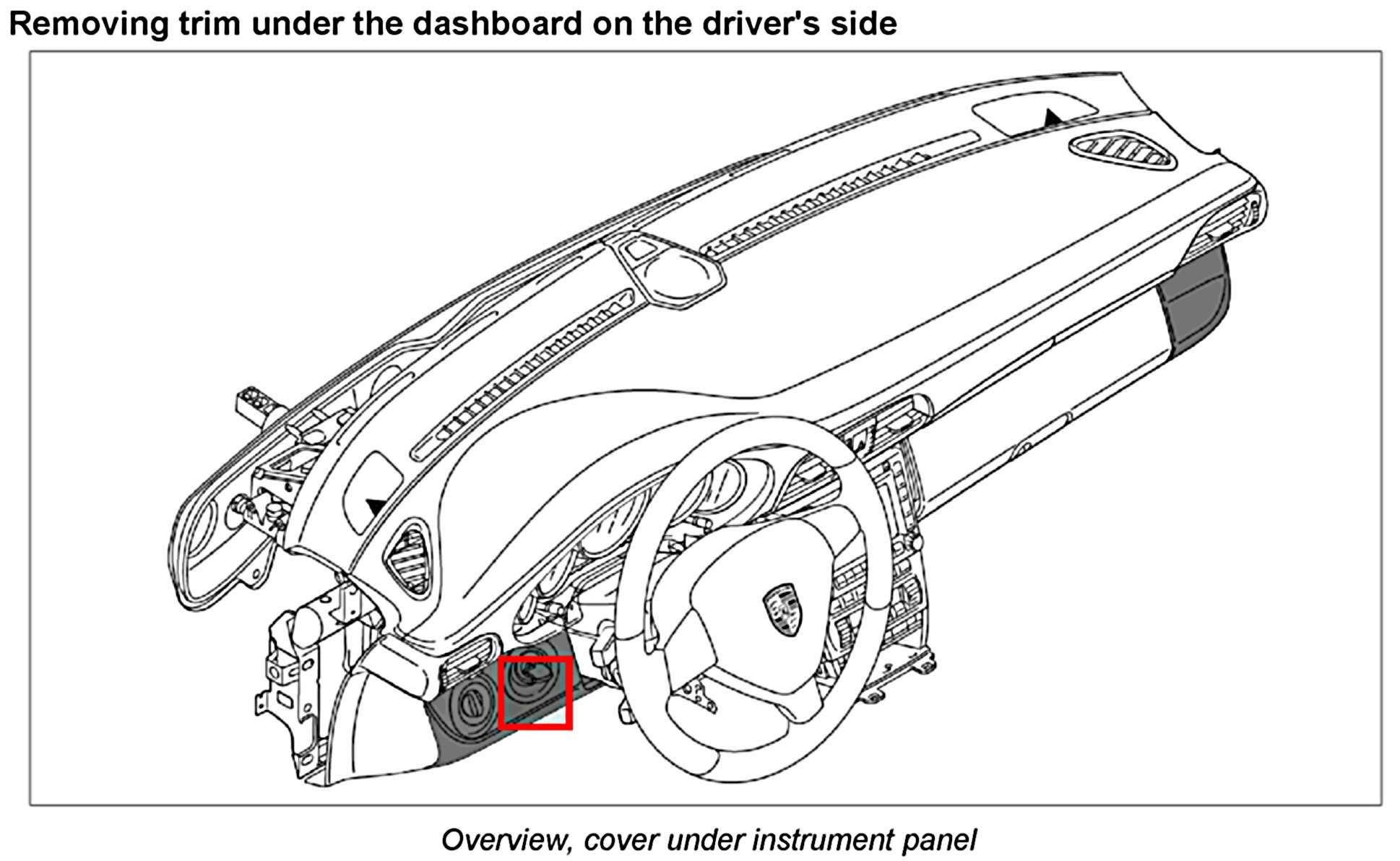 Removing trim under the dashboard on the driver's side

Overview, cover under instrument panel