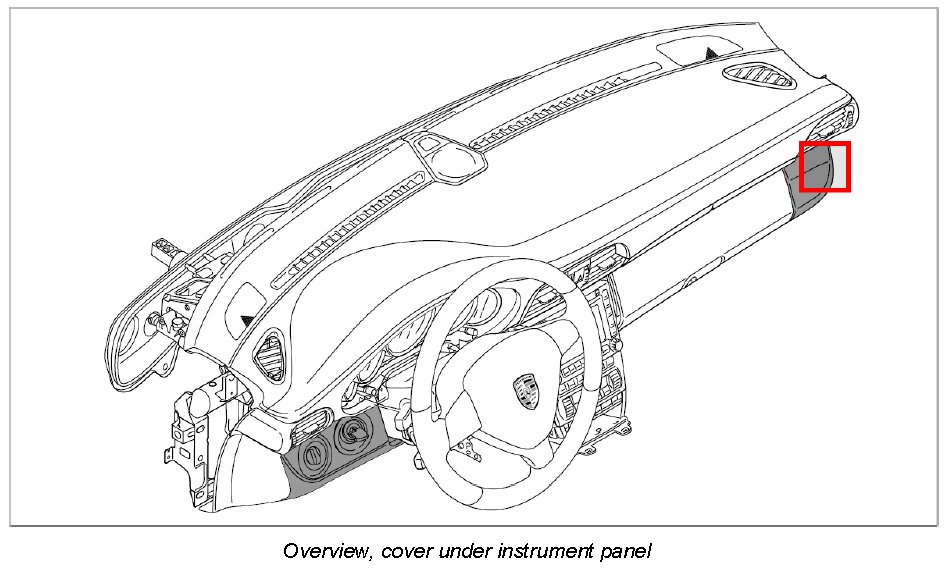 Overview, cover under instrument panel