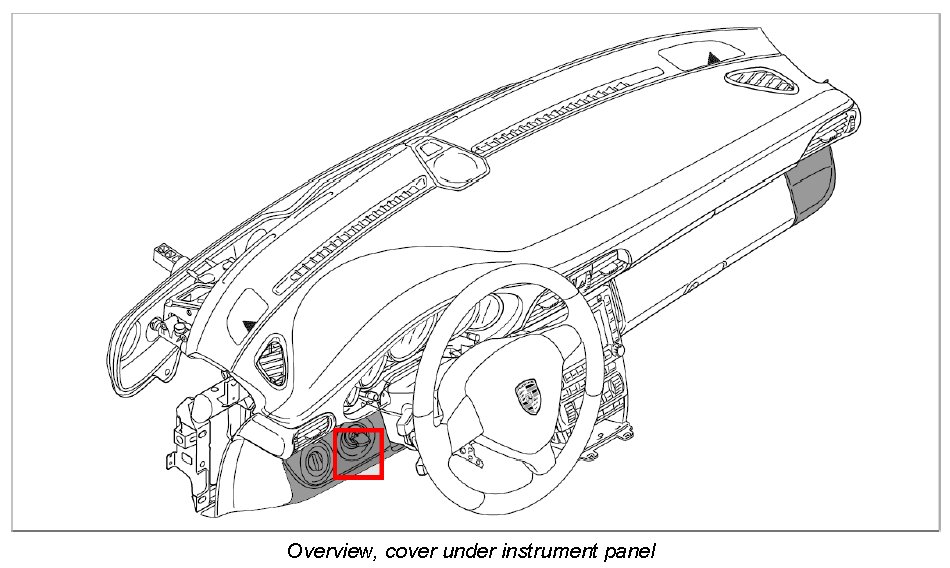 Overview, cover under instrument panel