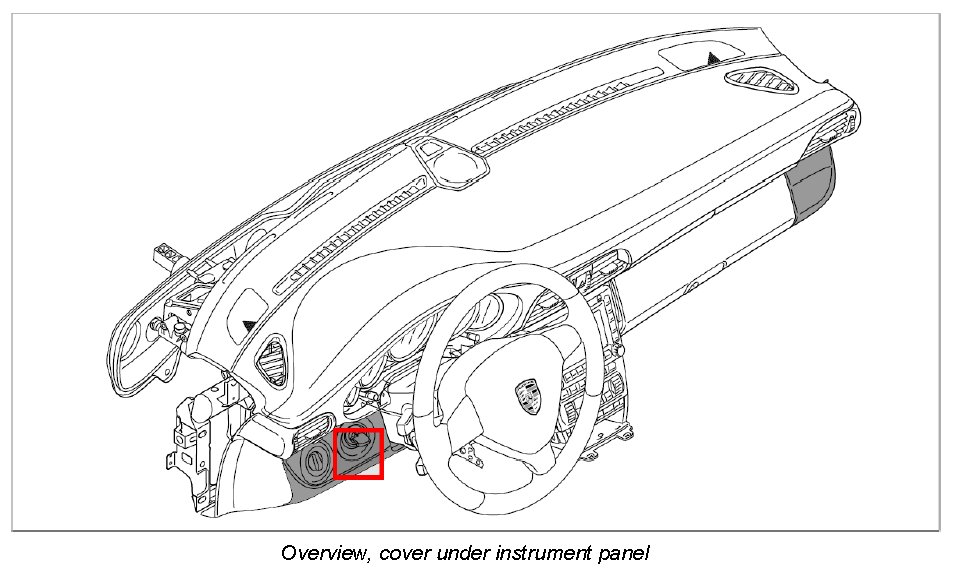 Overview, cover under instrument panel