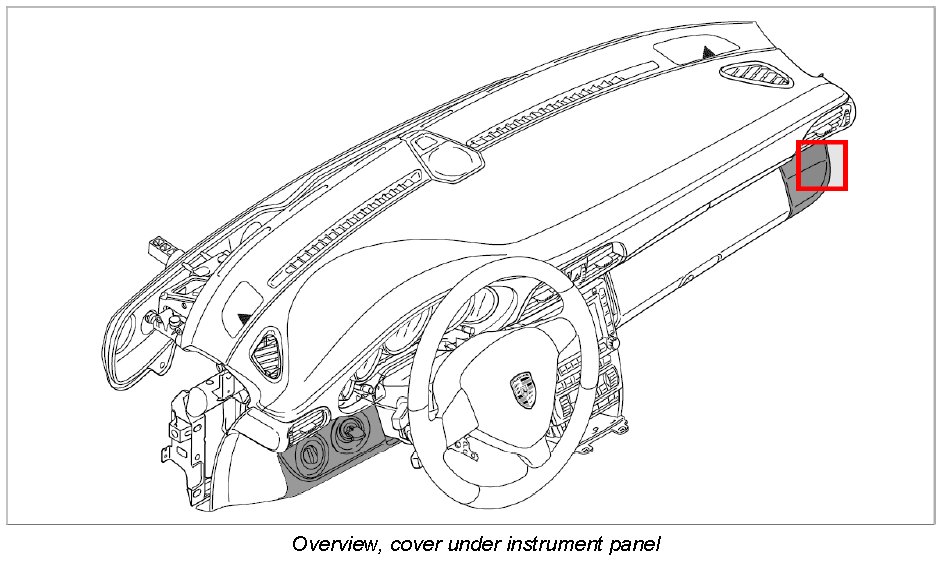 Overview, cover under instrument panel