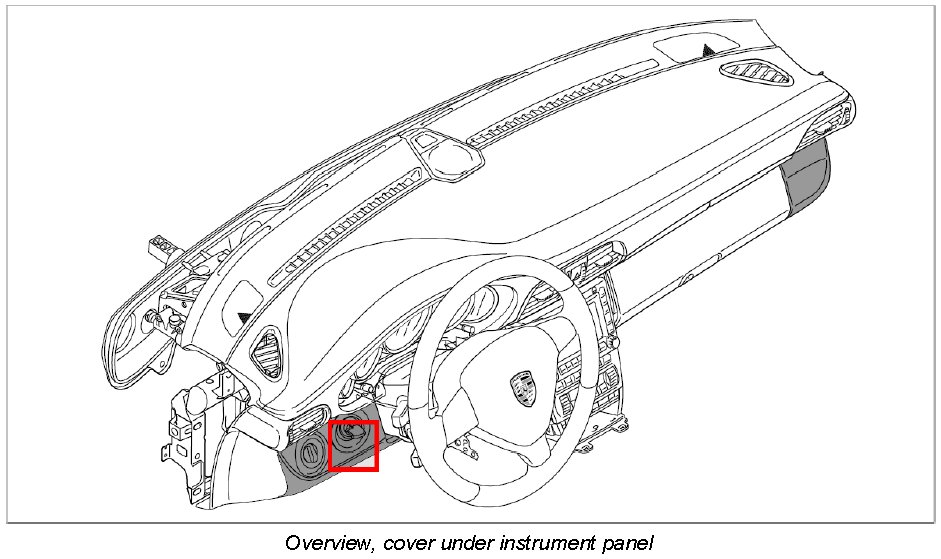 Overview, cover under instrument panel