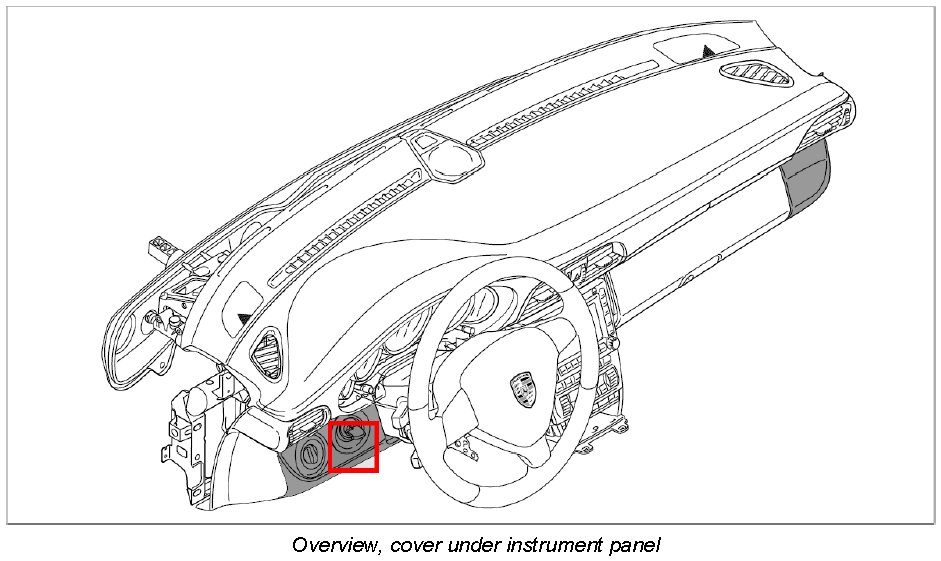 Overview, cover under instrument panel