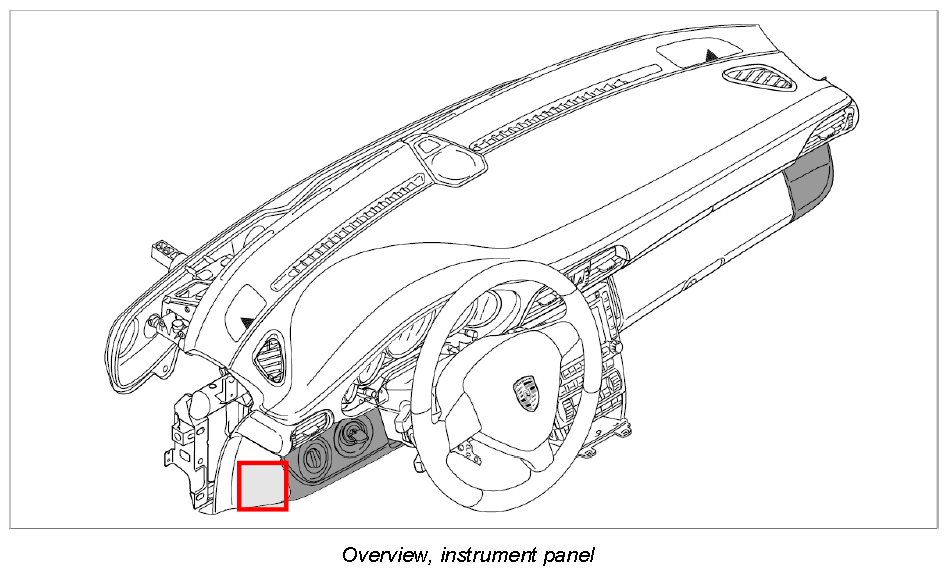 Overview, instrument panel