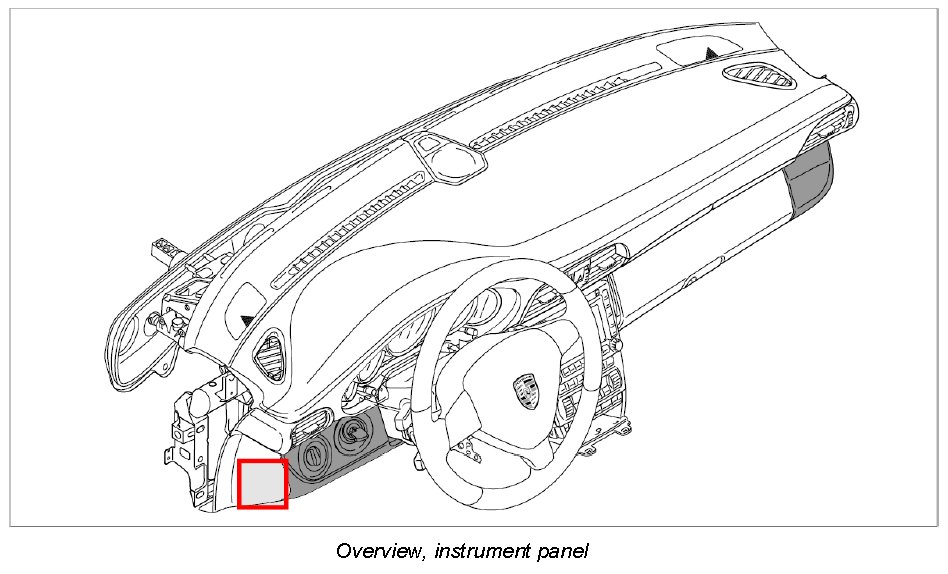 Overview, instrument panel