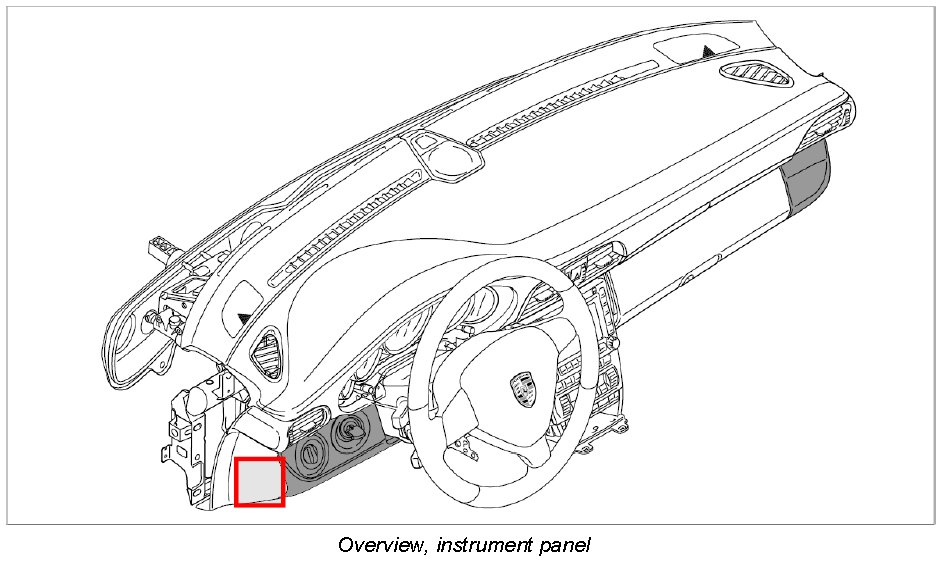 Overview, instrument panel