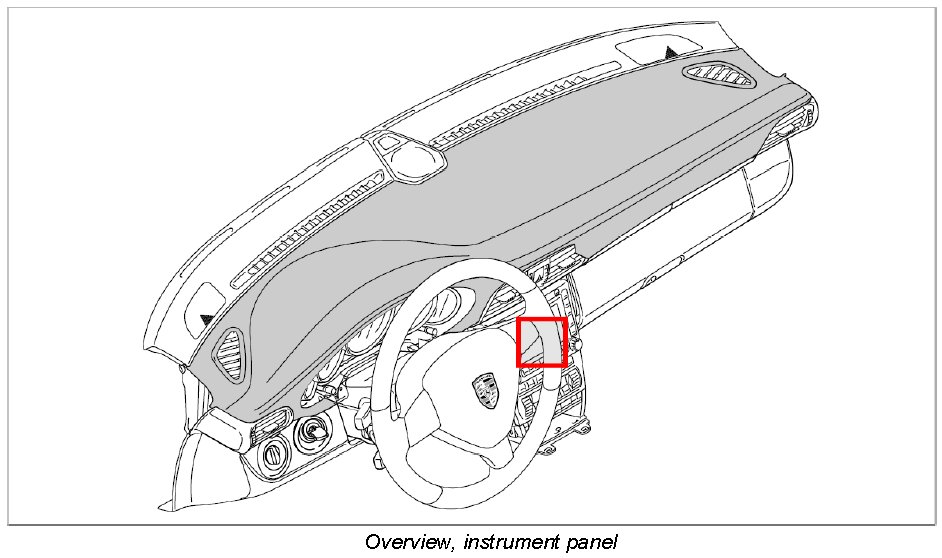 Overview, instrument panel