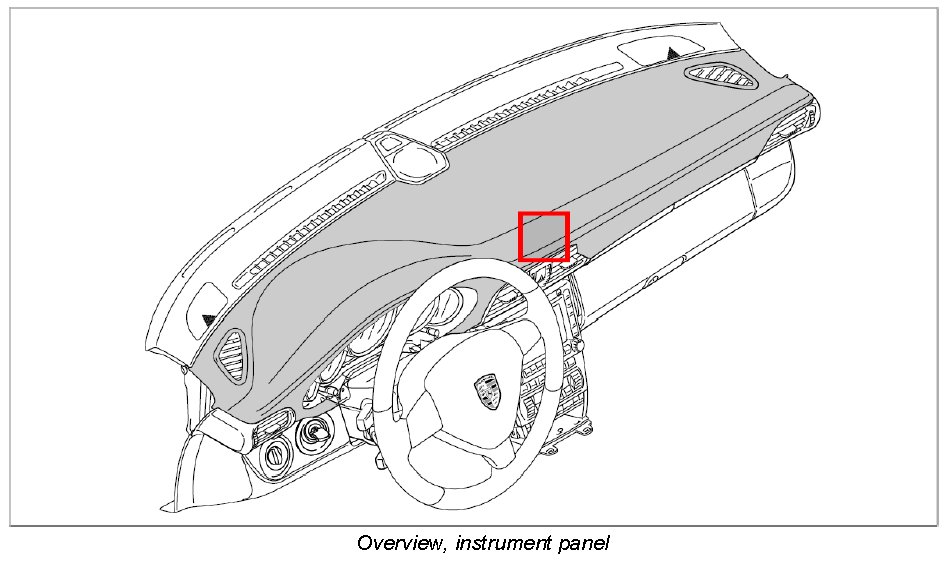 Overview, instrument panel