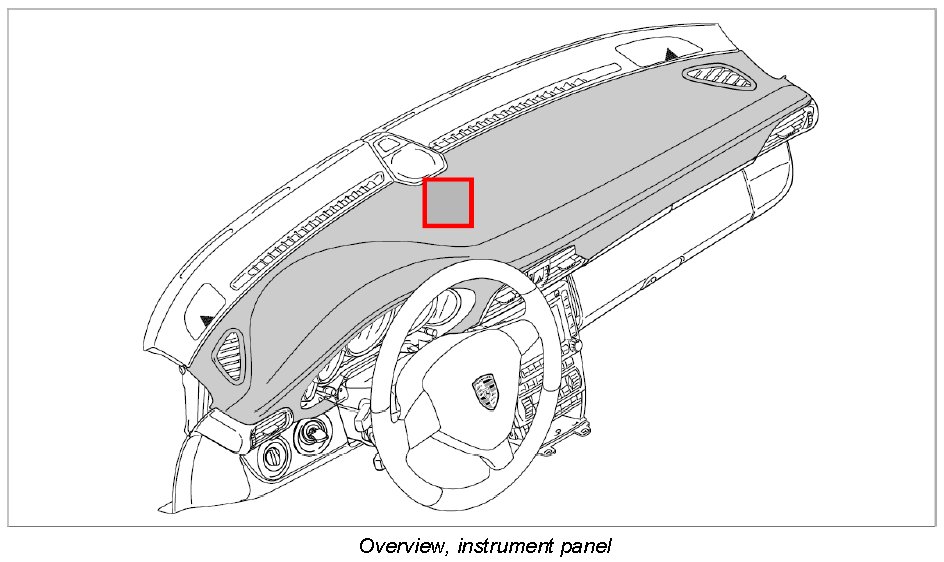 Overview, instrument panel