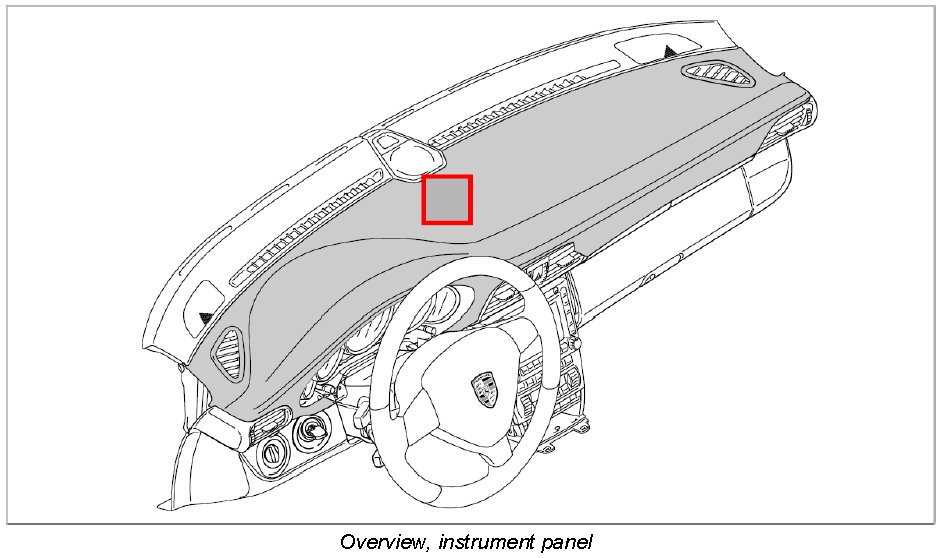 Overview, instrument panel