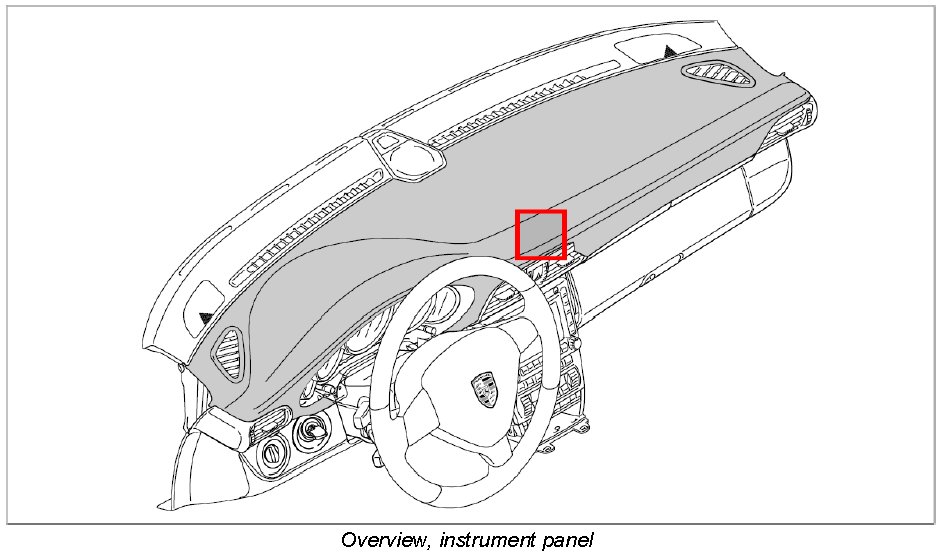 Overview, instrument panel