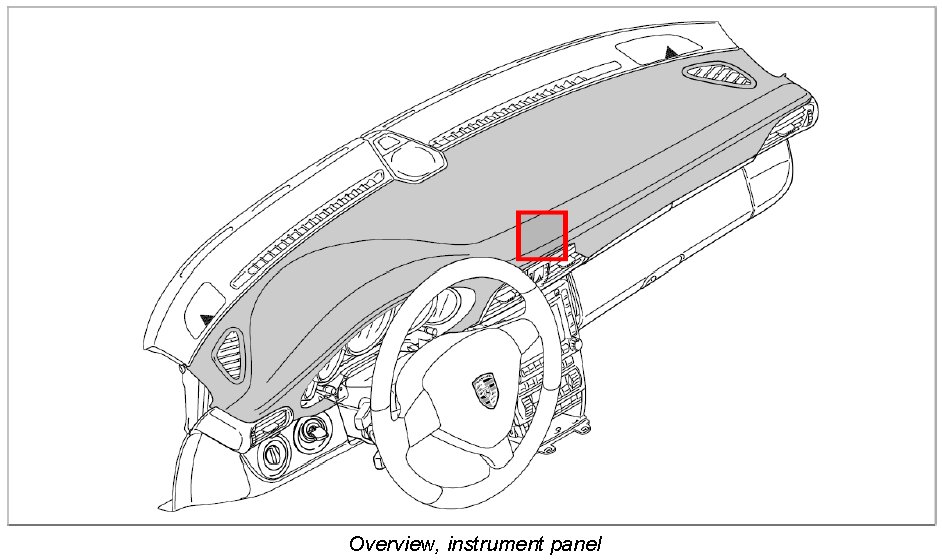 Overview, instrument panel