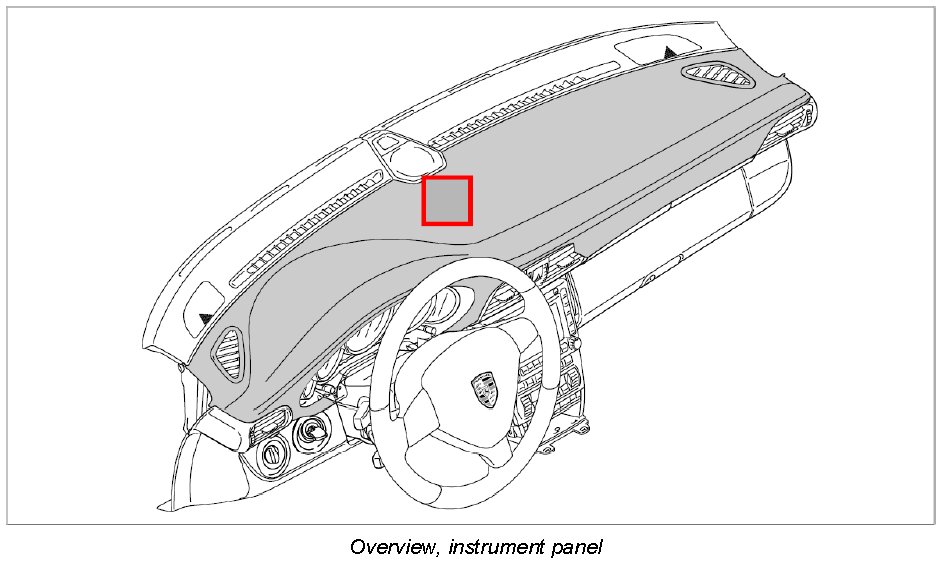 Overview, instrument panel