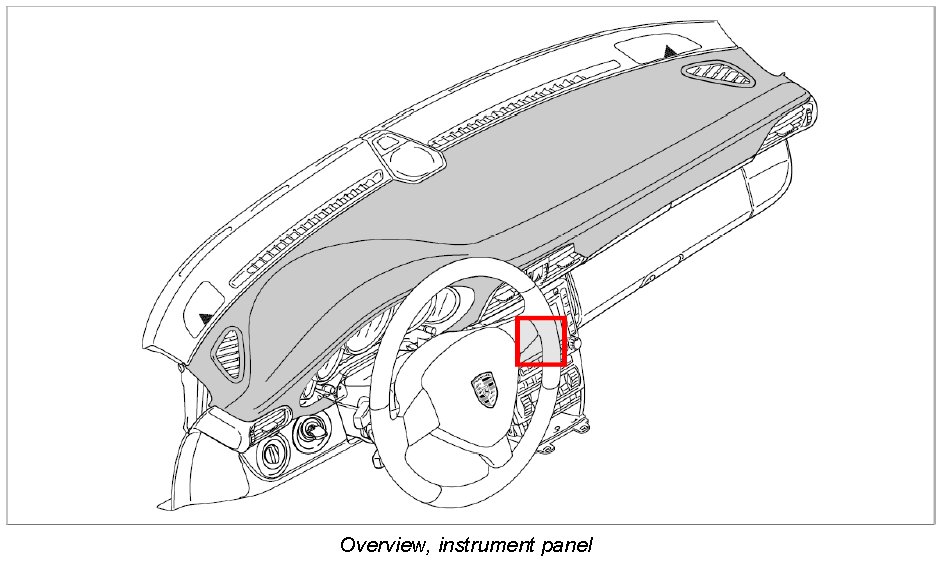 Overview, instrument panel