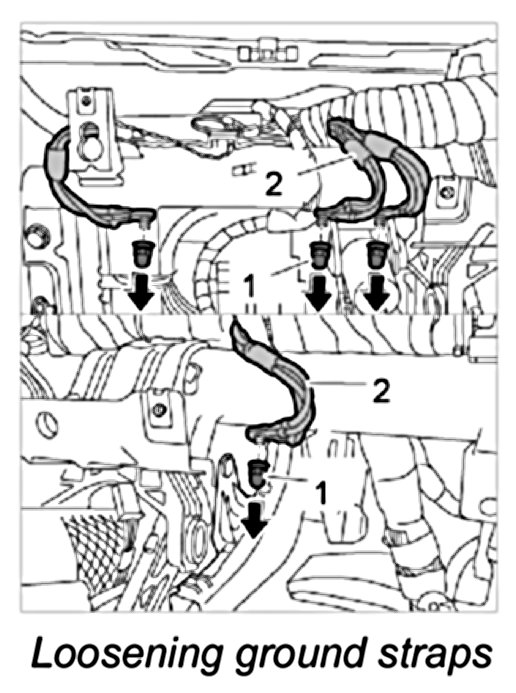 2
1
2
1
Loosening ground straps