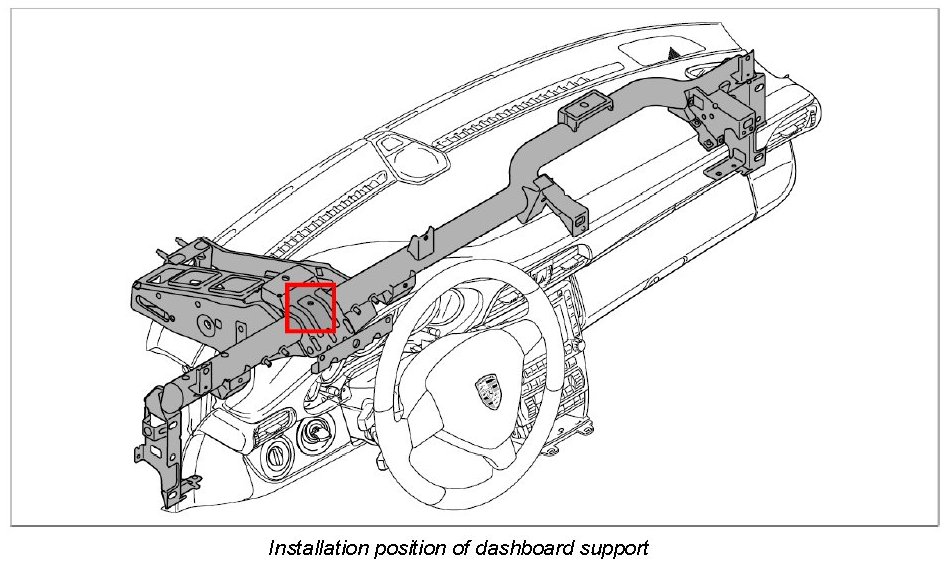 Installation position of dashboard support